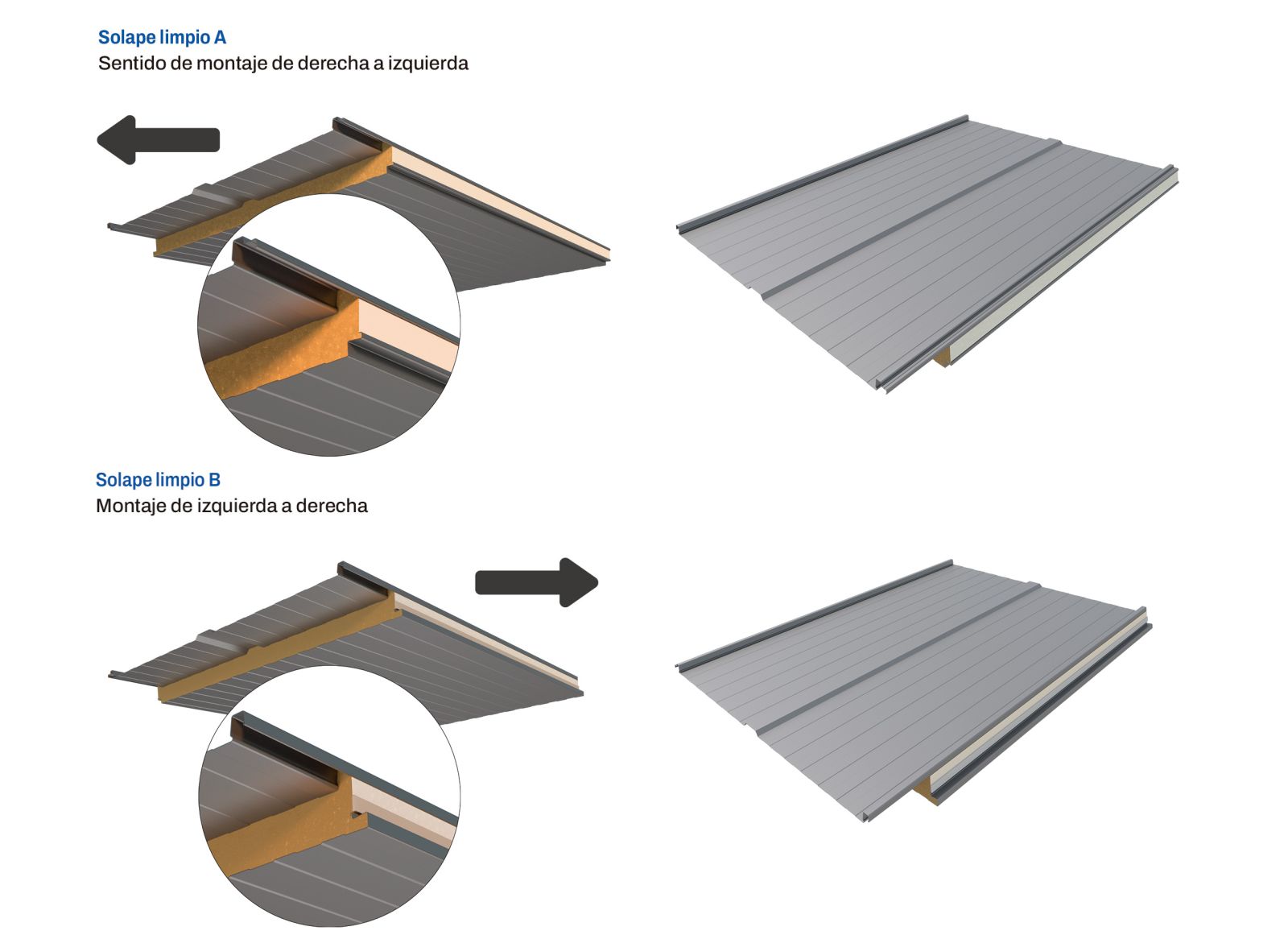 Solape limpio A
Sentido de montaje de derecha a izquierda

Solape limpio B
Montaje de izquierda a derecha